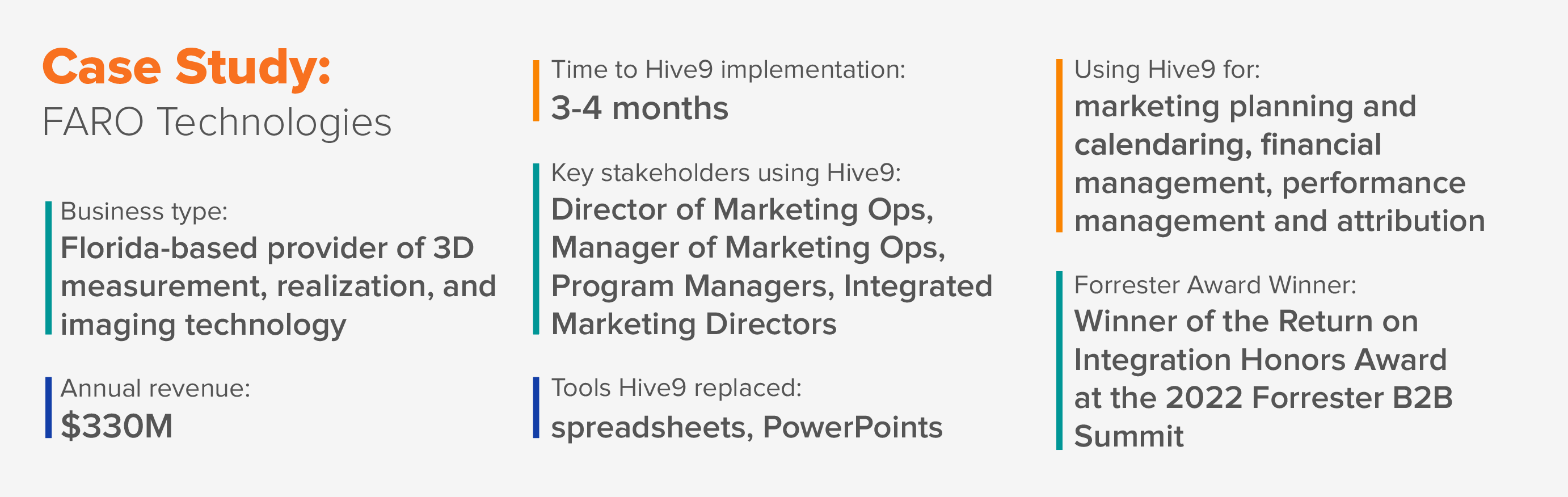 Case Study:
FARO Technologies

Business type:
Florida-based provider of 3D measurement, realization, and imaging technology

Annual revenue:
$330M

Time to Hive9 implementation:
3-4 months

Key stakeholders using Hive9:
Director of Marketing Ops, Manager of Marketing Ops, Program Managers, Integrated Marketing Directors

Tools Hive9 replaced:
spreadsheets, PowerPoints

Using Hive9 for:
marketing planning and calendaring, financial management, performance management and attribution

Forrester Award Winner:
Winner of the Return on Integration Honors Award at the 2022 Forrester B2B Summit